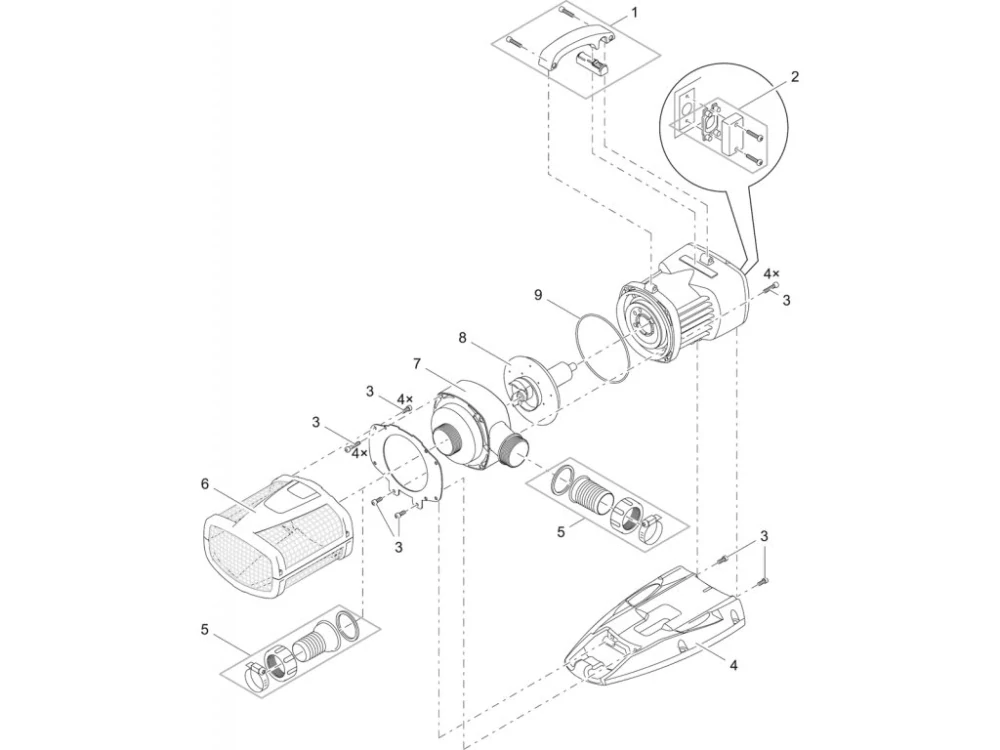 1
2
4×
3
9
8
7
3
4×
3
4×
6
3
5
3
5
4