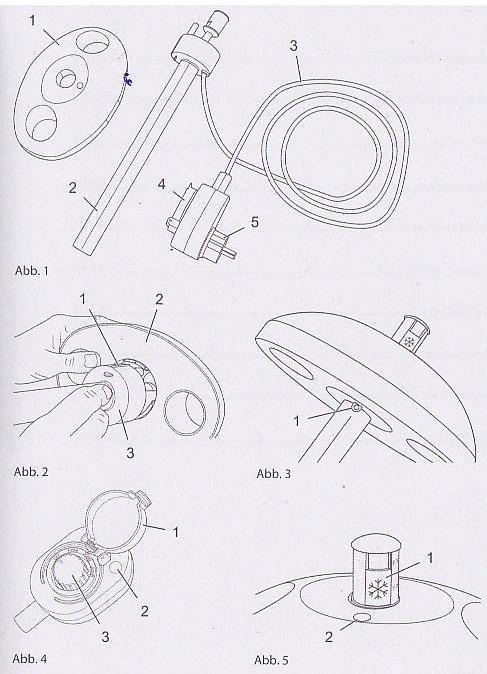 1
3
2
4
5
Abb. 1

1
2
3
Abb. 2

1
Abb. 3

1
2
3
Abb. 4

1
2
Abb. 5