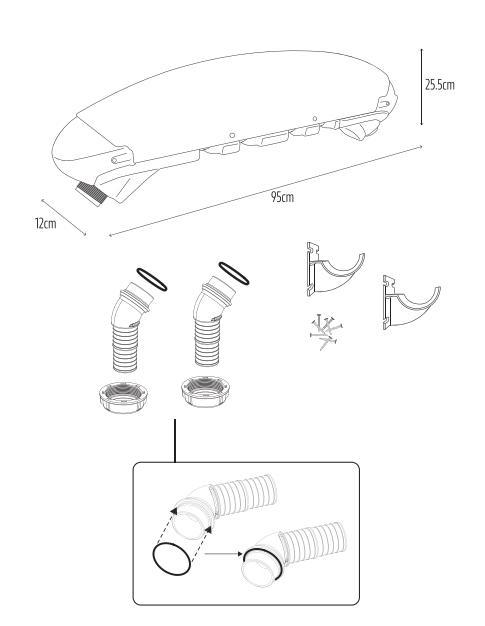 25.5cm

95cm

12cm